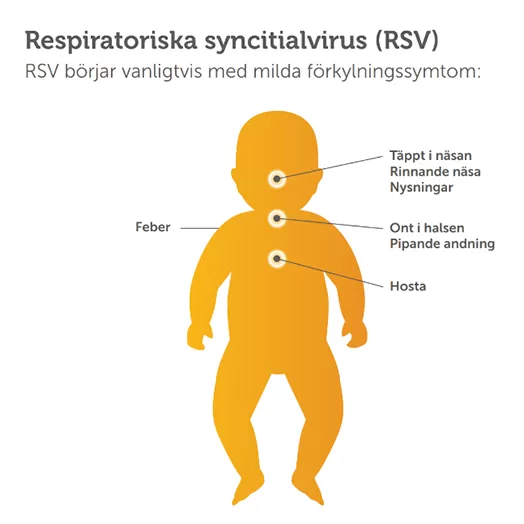 Respiratoriska syncitialvirus (RSV)
RSV börjar vanligtvis med milda förkylningssymtom:

Täppt i näsan
Rinnande näsa
Nysningar

Feber

Ont i halsen
Pipande andning

Hosta